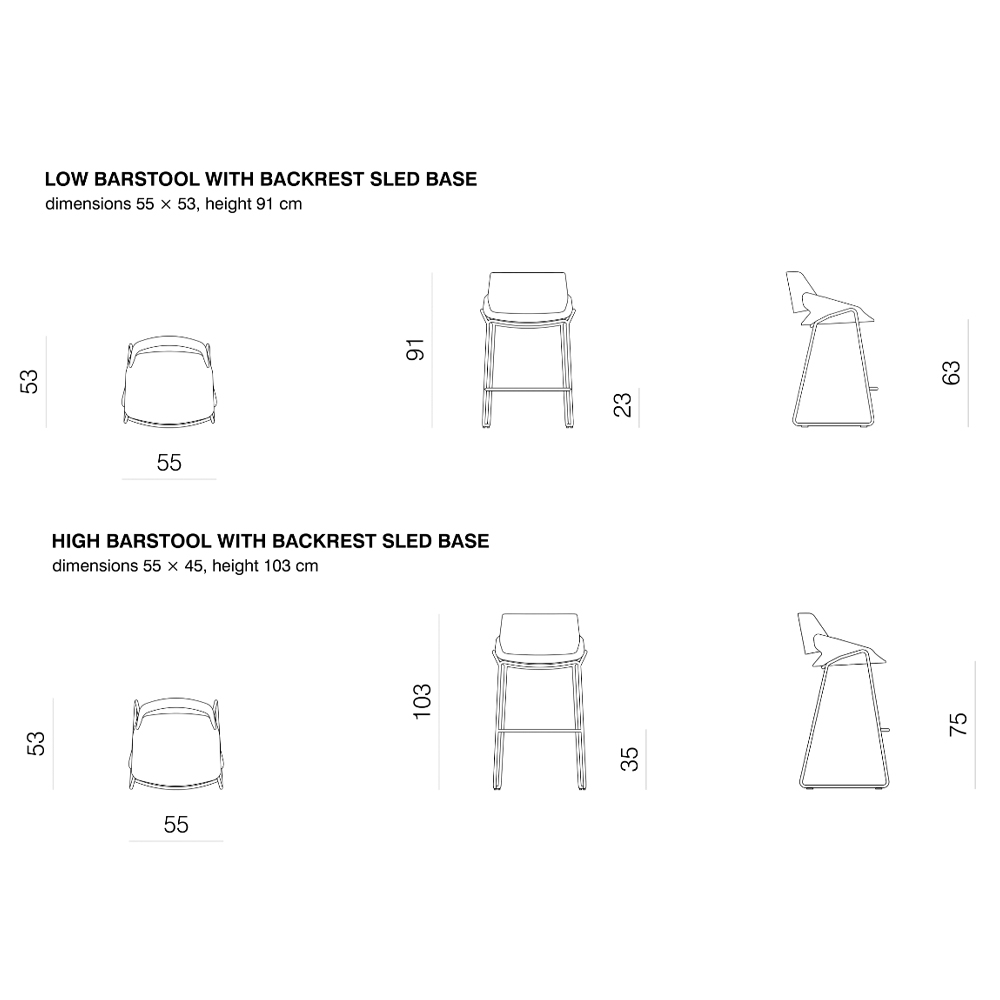 LOW BARSTOOL WITH BACKREST SLED BASE
dimensions 55 × 53, height 91 cm

53

55

91

23

63

HIGH BARSTOOL WITH BACKREST SLED BASE
dimensions 55 × 45, height 103 cm

53

55

103

35

75